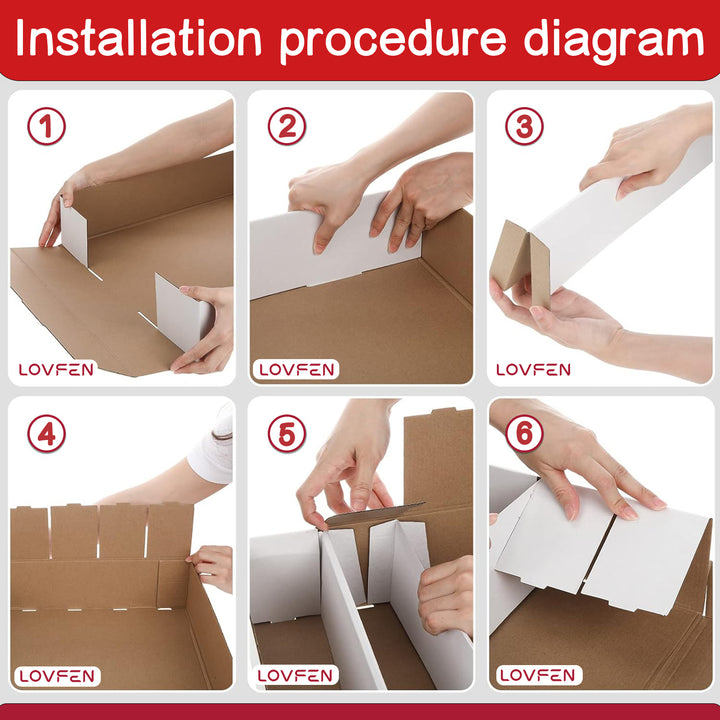 Installation procedure diagram

1
LOVFEN

2
LOVFEN

3
LOVFEN

4
LOVFEN

5
LOVFEN

6
LOVFEN